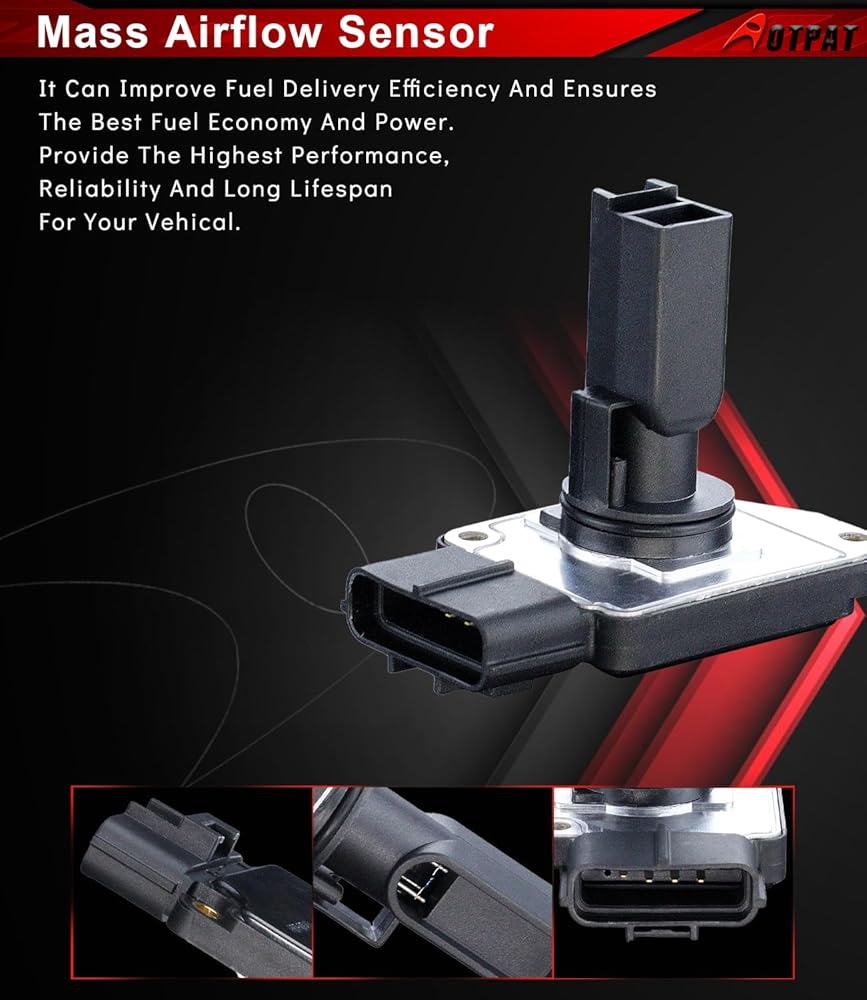 Mass Airflow Sensor

AOTPAT

It Can Improve Fuel Delivery Efficiency And Ensures The Best Fuel Economy And Power.
Provide The Highest Performance, Reliability And Long Lifespan For Your Vehical.