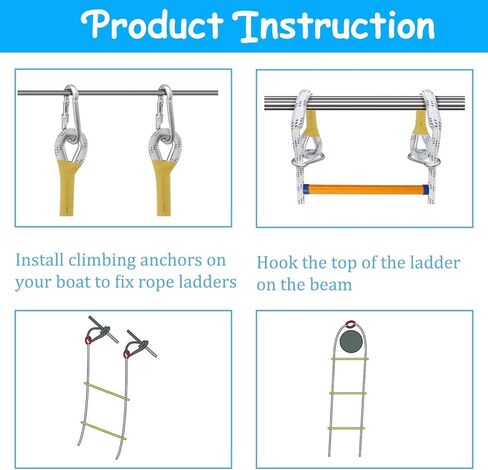 Product Instruction

Install climbing anchors on your boat to fix rope ladders

Hook the top of the ladder on the beam