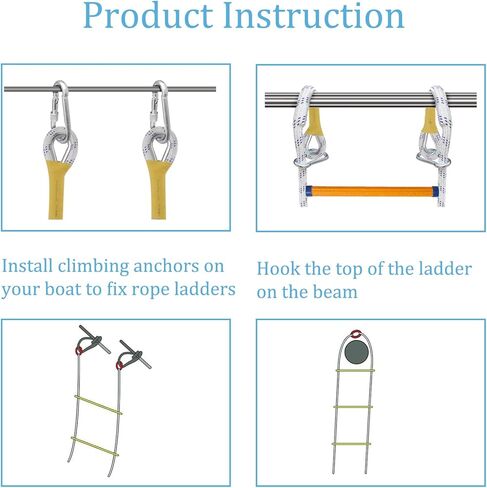 Product Instruction

Install climbing anchors on your boat to fix rope ladders

Hook the top of the ladder on the beam