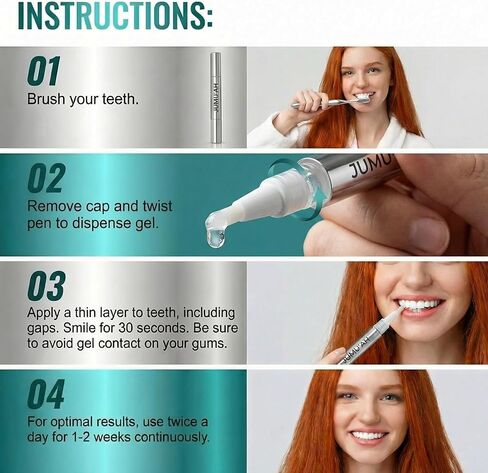 INSTRUCTIONS:

01
Brush your teeth.

JUMU·AH

02
Remove cap and twist pen to dispense gel.

JUMU

03
Apply a thin layer to teeth, including gaps. Smile for 30 seconds. Be sure to avoid gel contact on your gums.

JUMU·AH

04
For optimal results, use twice a day for 1-2 weeks continuously.