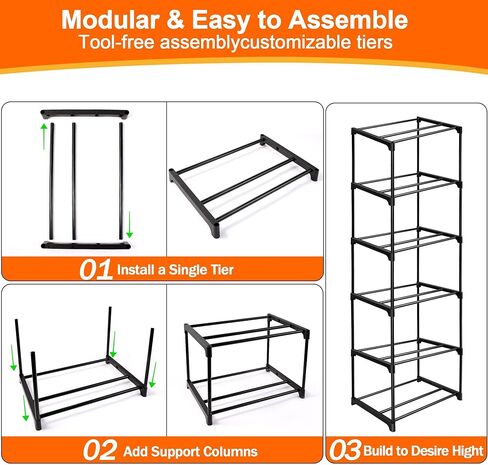 Modular & Easy to Assemble
Tool-free assemblycustomizable tiers

01 Install a Single Tier

02 Add Support Columns

03 Build to Desire Hight