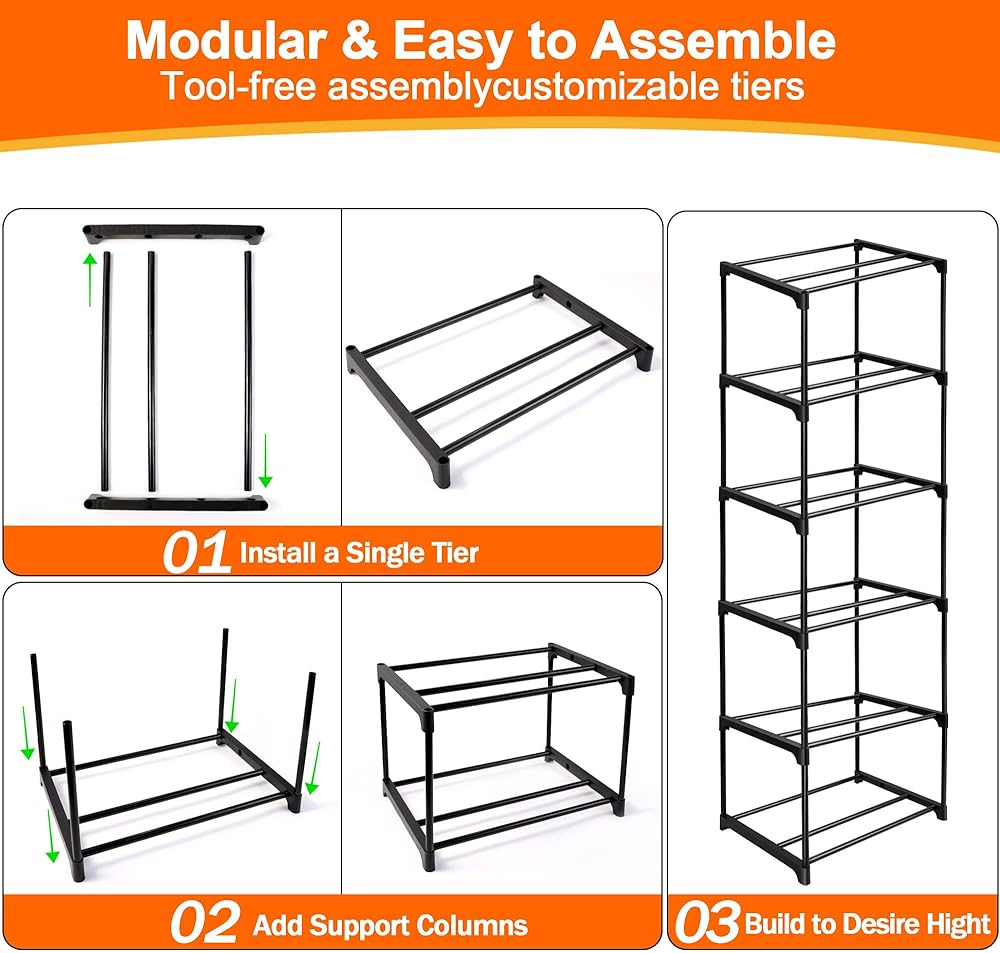 Modular & Easy to Assemble
Tool-free assemblycustomizable tiers

01 Install a Single Tier

02 Add Support Columns

03 Build to Desire Hight