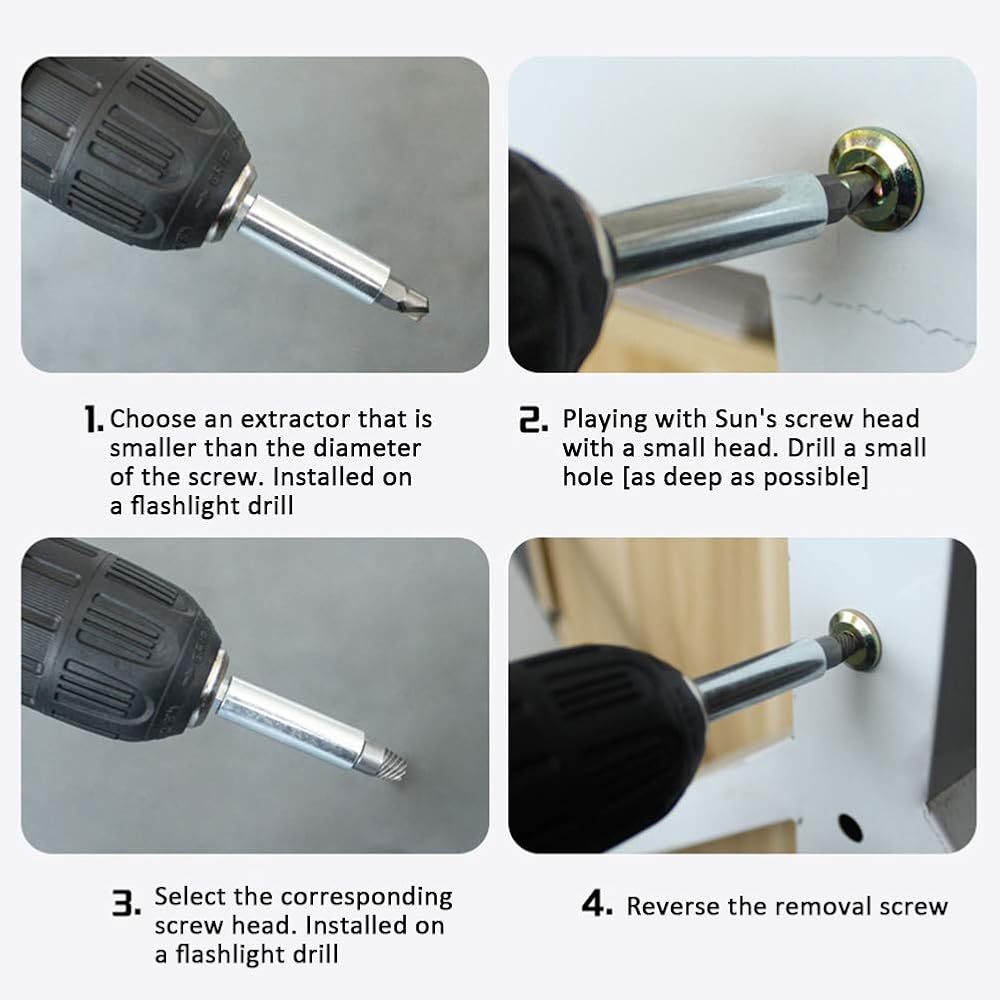 1. Choose an extractor that is smaller than the diameter of the screw. Installed on a flashlight drill

2. Playing with Sun's screw head with a small head. Drill a small hole [as deep as possible]

3. Select the corresponding screw head. Installed on a flashlight drill

4. Reverse the removal screw