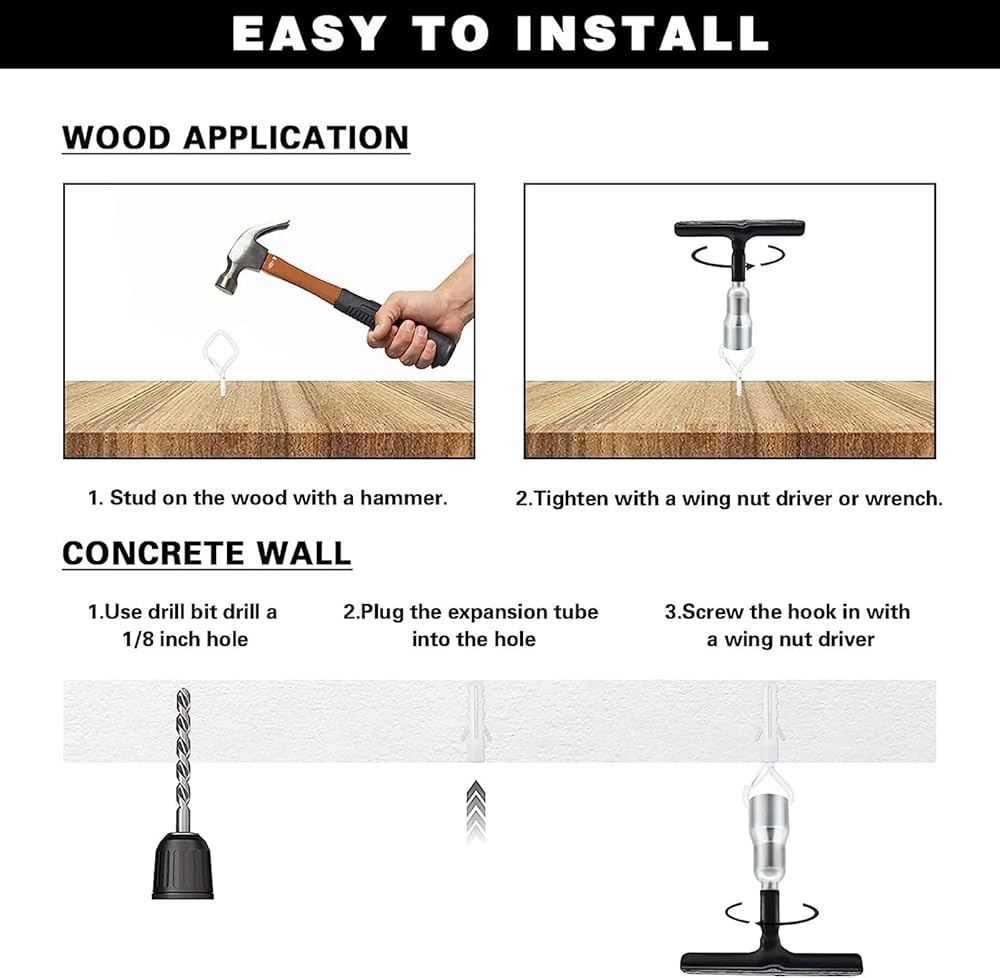 EASY TO INSTALL

WOOD APPLICATION

1. Stud on the wood with a hammer.

2.Tighten with a wing nut driver or wrench.

CONCRETE WALL

1.Use drill bit drill a 1/8 inch hole

2.Plug the expansion tube into the hole

3.Screw the hook in with a wing nut driver