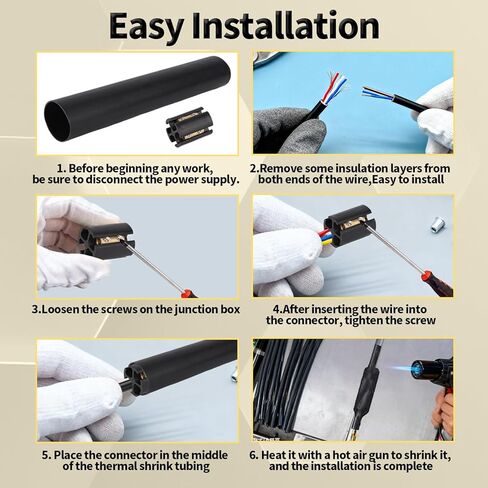 Easy Installation

1. Before beginning any work, be sure to disconnect the power supply.

2.Remove some insulation layers from both ends of the wire,Easy to install

3.Loosen the screws on the junction box

4.After inserting the wire into the connector, tighten the screw

5. Place the connector in the middle of the thermal shrink tubing

6. Heat it with a hot air gun to shrink it, and the installation is complete