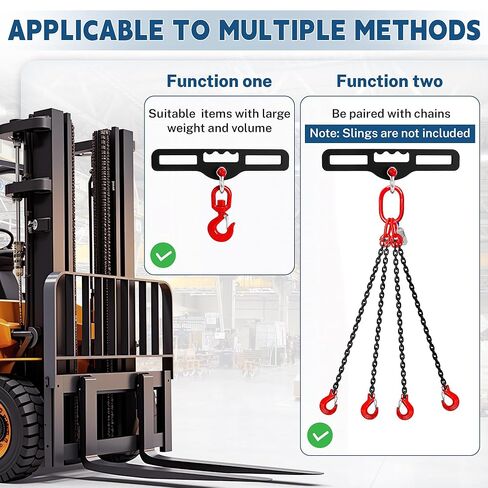 APPLICABLE TO MULTIPLE METHODS

Function one

Suitable items with large weight and volume

Function two

Be paired with chains

Note: Slings are not included