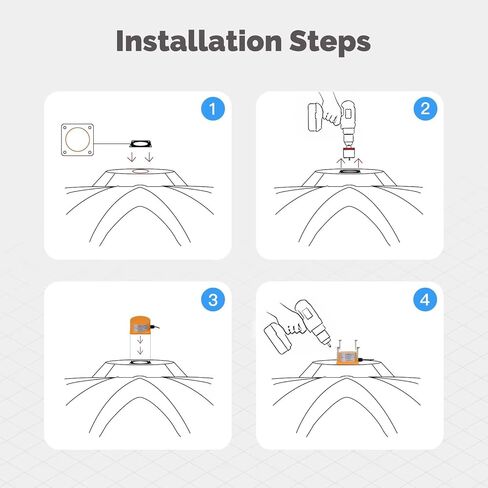 Installation Steps

1

2

3

4