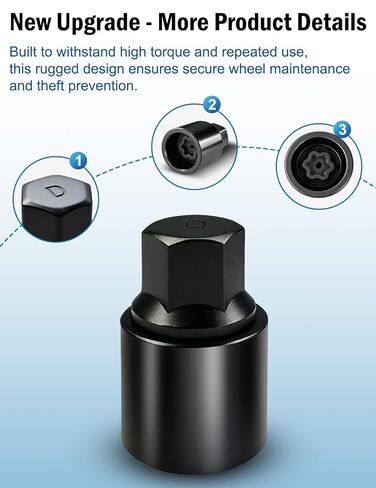 New Upgrade - More Product Details

Built to withstand high torque and repeated use, this rugged design ensures secure wheel maintenance and theft prevention.

1

D

2

3

D