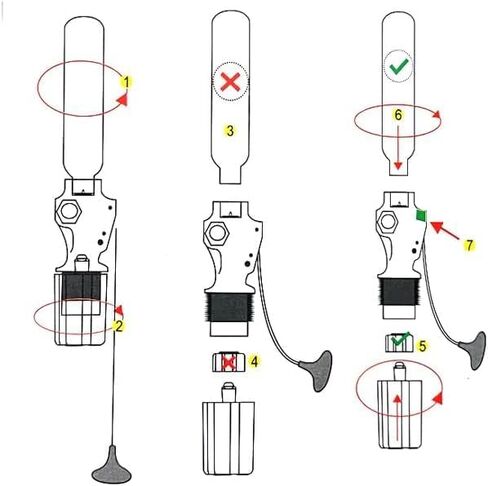 1
2
3
4
6
7
5