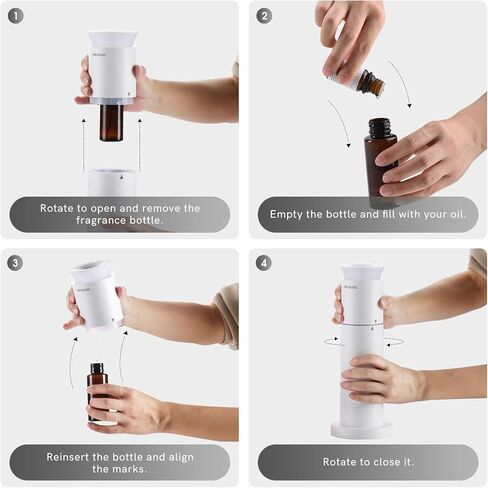 1

Rotate to open and remove the fragrance bottle.

2

Empty the bottle and fill with your oil.

3

Reinsert the bottle and align the marks.

4

Rotate to close it.