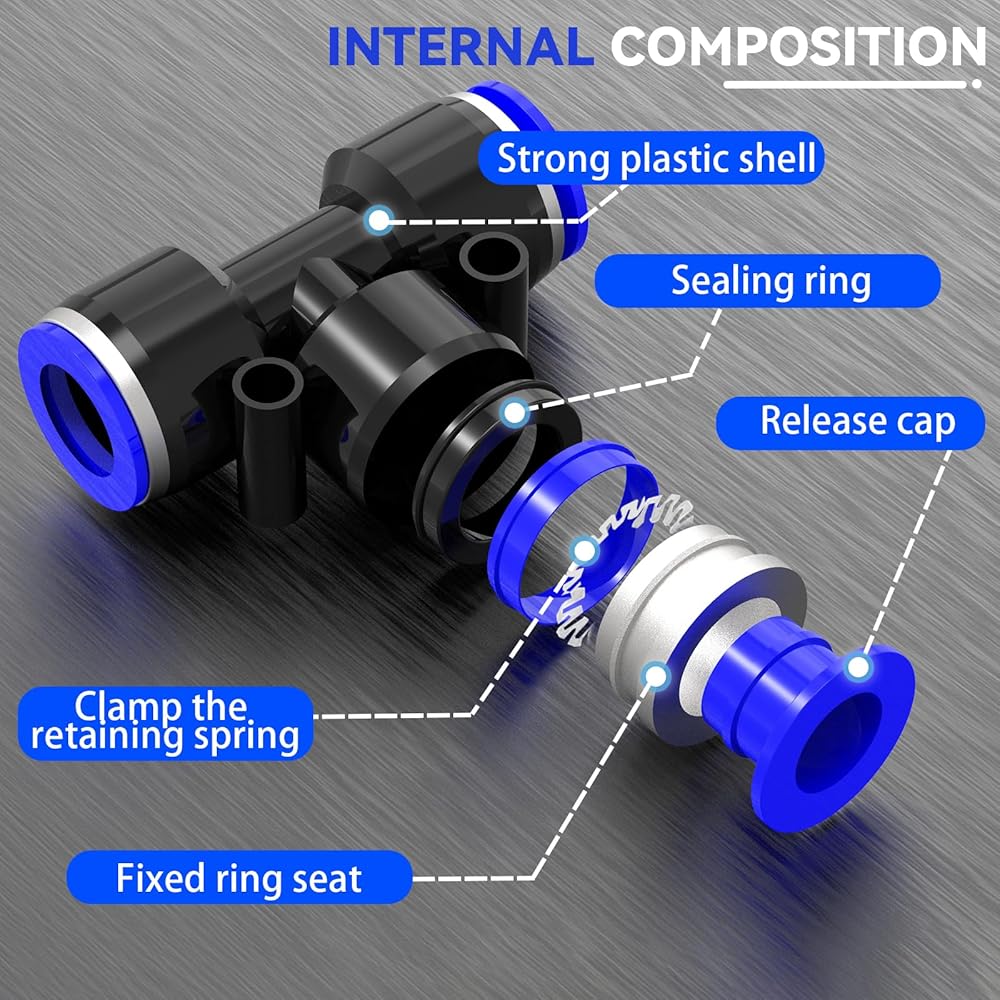 INTERNAL COMPOSITION

Strong plastic shell

Sealing ring

Release cap

Clamp the retaining spring

Fixed ring seat