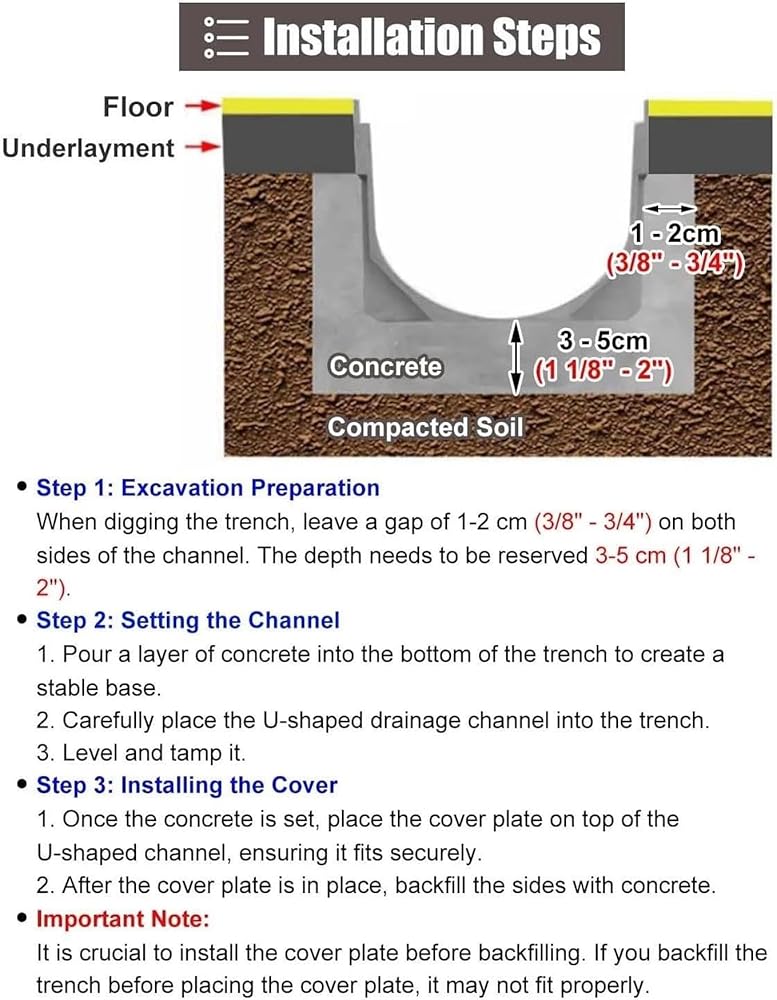 Installation Steps

Floor
Underlayment
1 - 2cm
(3/8" - 3/4")
3 - 5cm
(1 1/8" - 2")
Concrete
Compacted Soil

• Step 1: Excavation Preparation
When digging the trench, leave a gap of 1-2 cm (3/8" - 3/4") on both sides of the channel. The depth needs to be reserved 3-5 cm (1 1/8" - 2").

• Step 2: Setting the Channel
1. Pour a layer of concrete into the bottom of the trench to create a stable base.
2. Carefully place the U-shaped drainage channel into the trench.
3. Level and tamp it.

• Step 3: Installing the Cover
1. Once the concrete is set, place the cover plate on top of the U-shaped channel, ensuring it fits securely.
2. After the cover plate is in place, backfill the sides with concrete.

• Important Note:
It is crucial to install the cover plate before backfilling. If you backfill the trench before placing the cover plate, it may not fit properly.