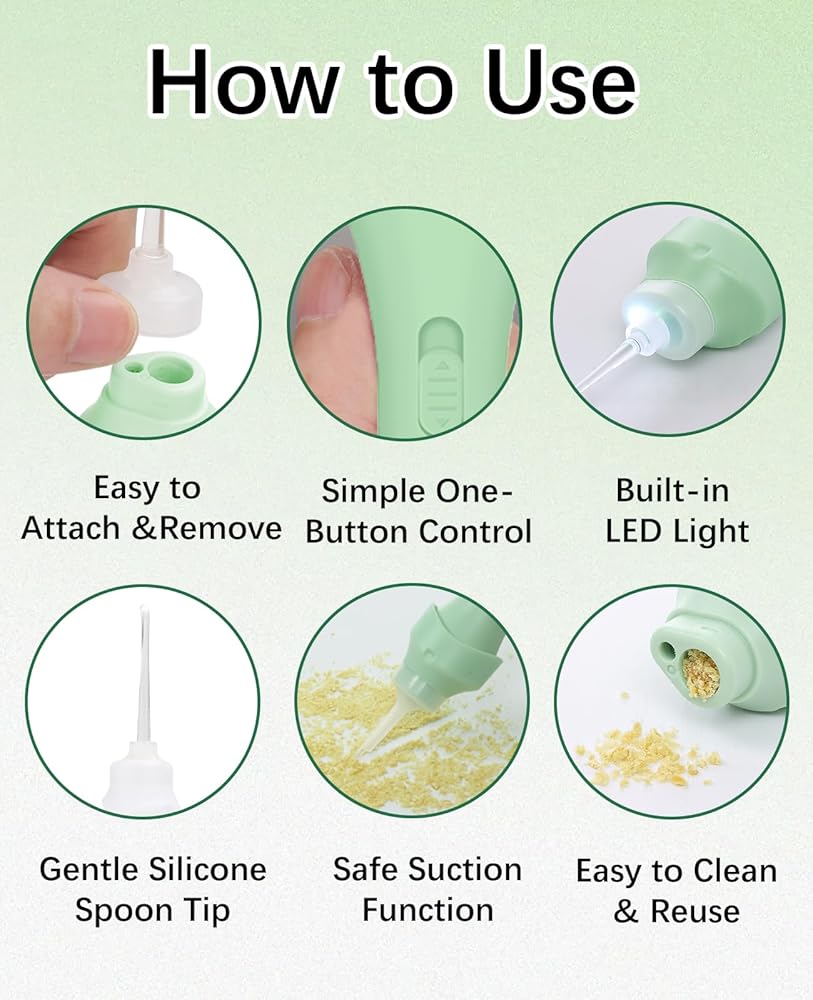 How to Use

Easy to Attach &Remove

Simple One-Button Control

Built-in LED Light

Gentle Silicone Spoon Tip

Safe Suction Function

Easy to Clean & Reuse