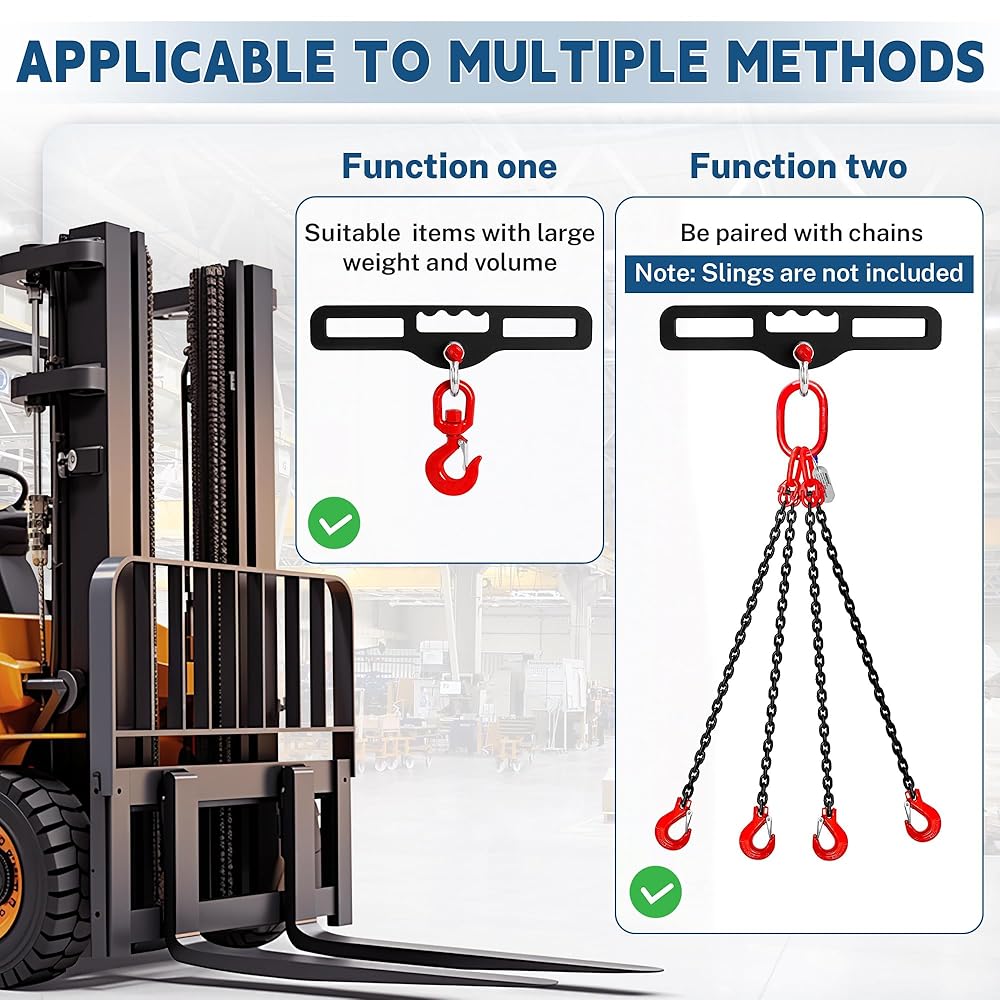 APPLICABLE TO MULTIPLE METHODS

Function one

Suitable items with large weight and volume

Function two

Be paired with chains

Note: Slings are not included