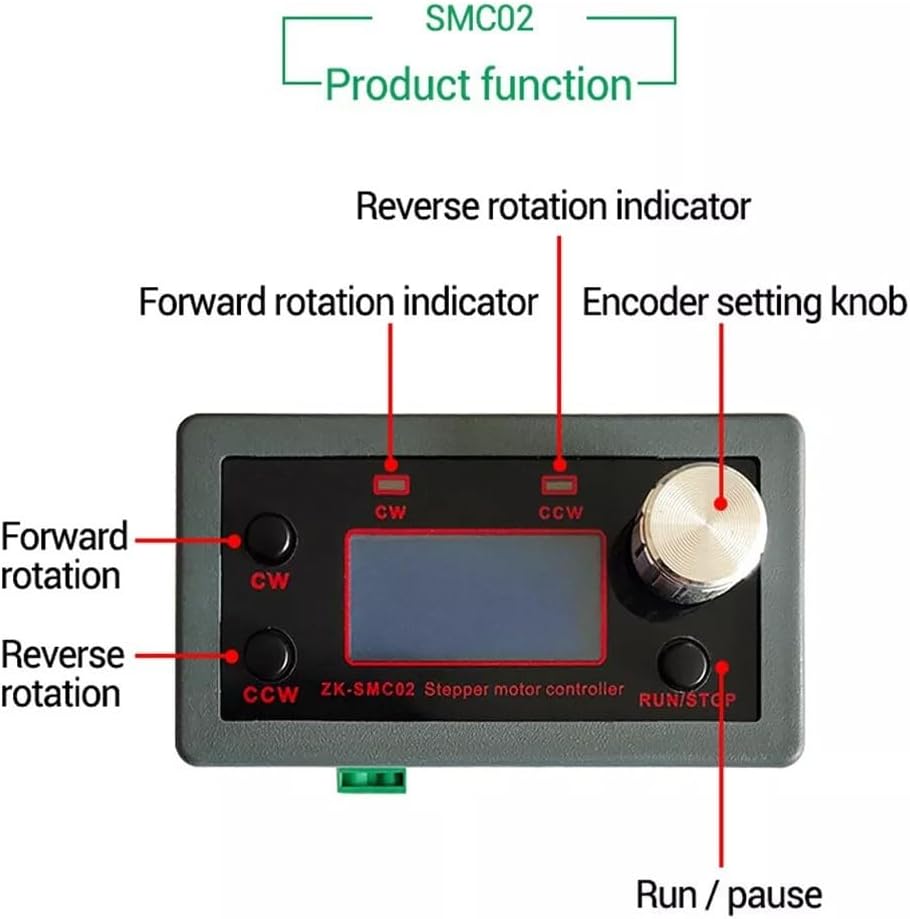 SMC02
Product function

Reverse rotation indicator

Forward rotation indicator

Encoder setting knob

CW

CCW

Forward rotation

CW

Reverse rotation

CCW

ZK-SMC02 Stepper motor controller

RUN/STOP

Run / pause