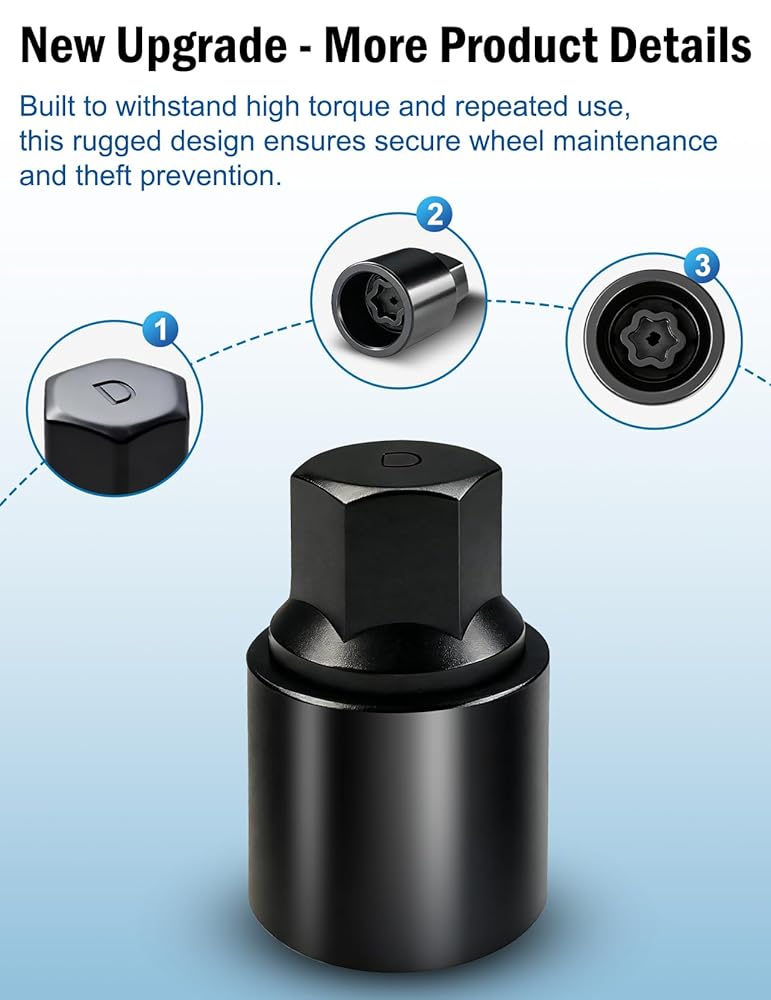 New Upgrade - More Product Details

Built to withstand high torque and repeated use, this rugged design ensures secure wheel maintenance and theft prevention.

1

D

2

3

D