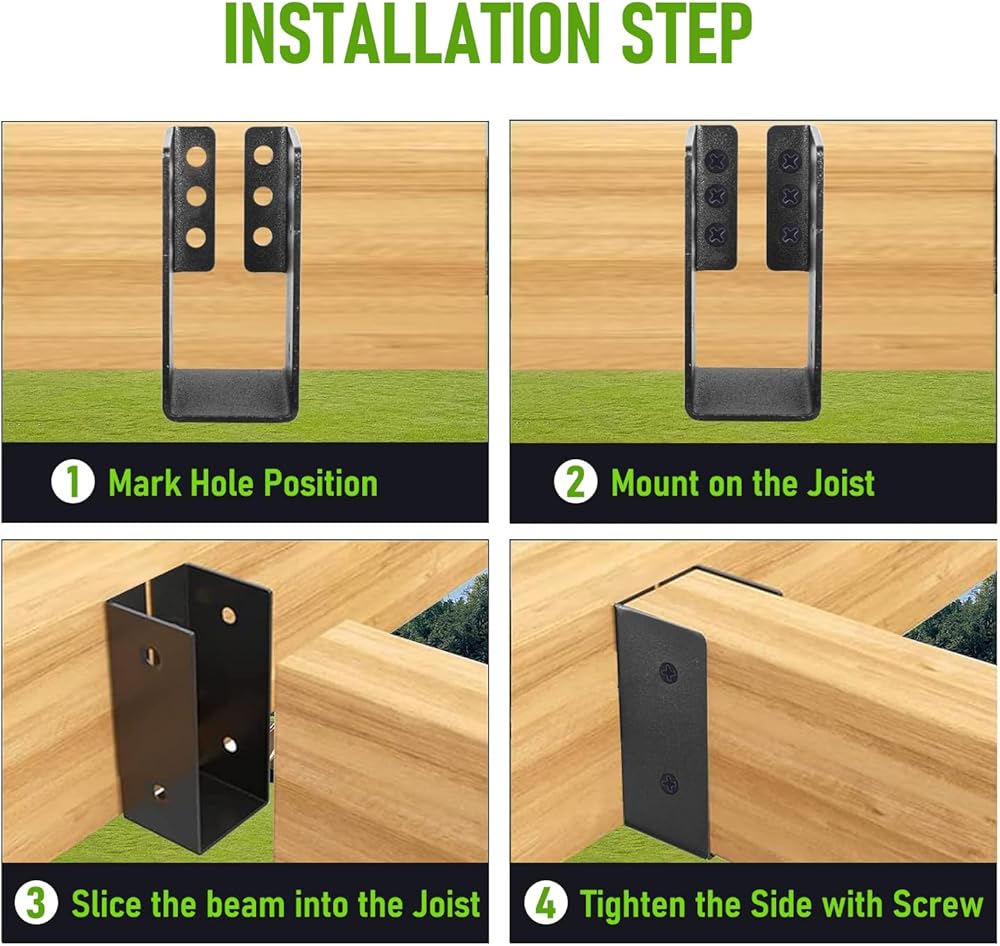 INSTALLATION STEP

1 Mark Hole Position

2 Mount on the Joist

3 Slice the beam into the Joist

4 Tighten the Side with Screw