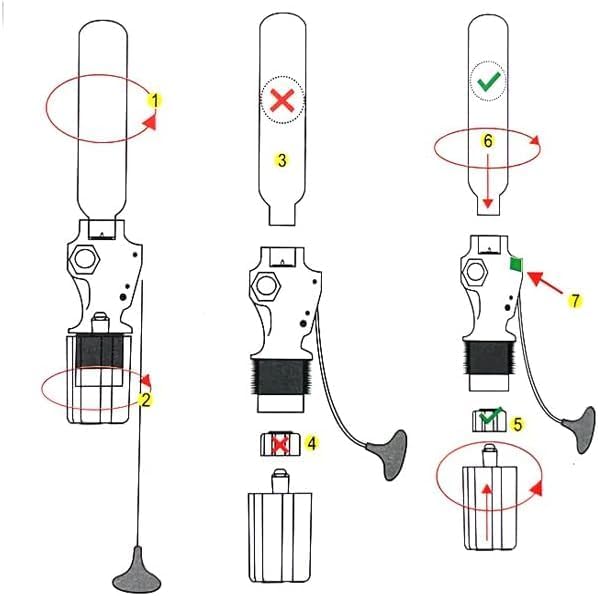 1
2
3
4
6
7
5