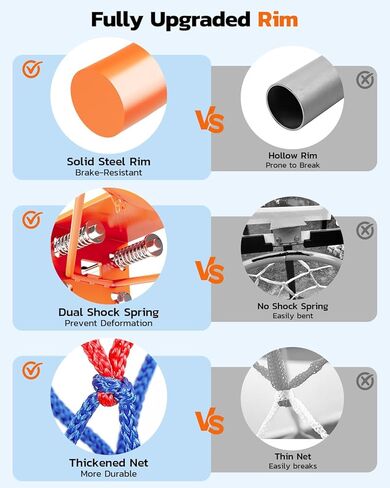 Fully Upgraded Rim

Solid Steel Rim
Brake-Resistant

VS

Hollow Rim
Prone to Break

Dual Shock Spring
Prevent Deformation

VS

No Shock Spring
Easily bent

Thickened Net
More Durable

VS

Thin Net
Easily breaks