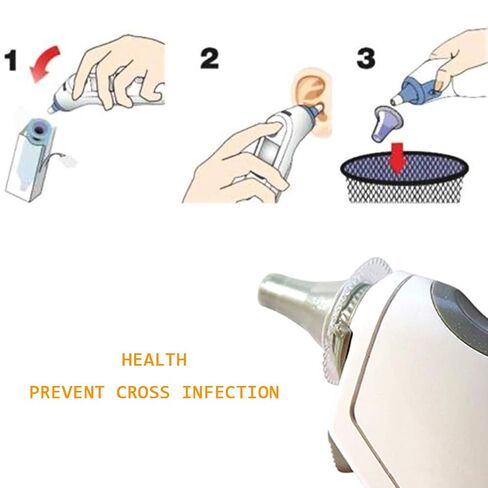 1

2

3

HEALTH

PREVENT CROSS INFECTION