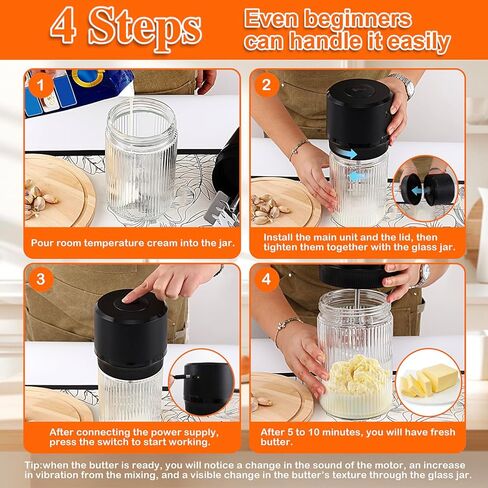 4 Steps

Even beginners can handle it easily

1

Pour room temperature cream into the jar.

2

Install the main unit and the lid, then tighten them together with the glass jar.

3

After connecting the power supply, press the switch to start working.

4

After 5 to 10 minutes, you will have fresh butter.

Tip:when the butter is ready, you will notice a change in the sound of the motor, an increase in vibration from the mixing, and a visible change in the butter's texture through the glass jar.