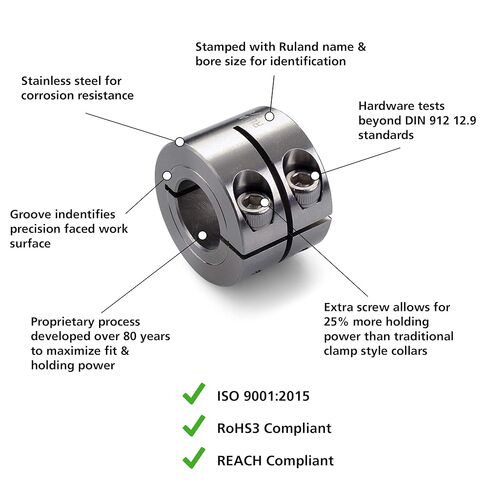 Stamped with Ruland name & bore size for identification

Stainless steel for corrosion resistance

Hardware tests beyond DIN 912 12.9 standards

Groove indentifies precision faced work surface

Proprietary process developed over 80 years to maximize fit & holding power

Extra screw allows for 25% more holding power than traditional clamp style collars

ISO 9001:2015

RoHS3 Compliant

REACH Compliant