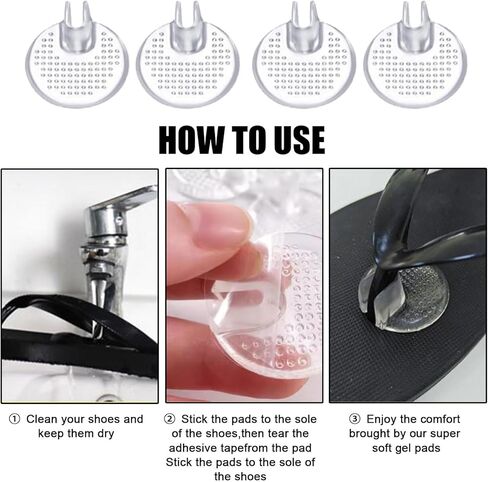 HOW TO USE

① Clean your shoes and keep them dry

② Stick the pads to the sole of the shoes,then tear the adhesive tapefrom the pad Stick the pads to the sole of the shoes

③ Enjoy the comfort brought by our super soft gel pads