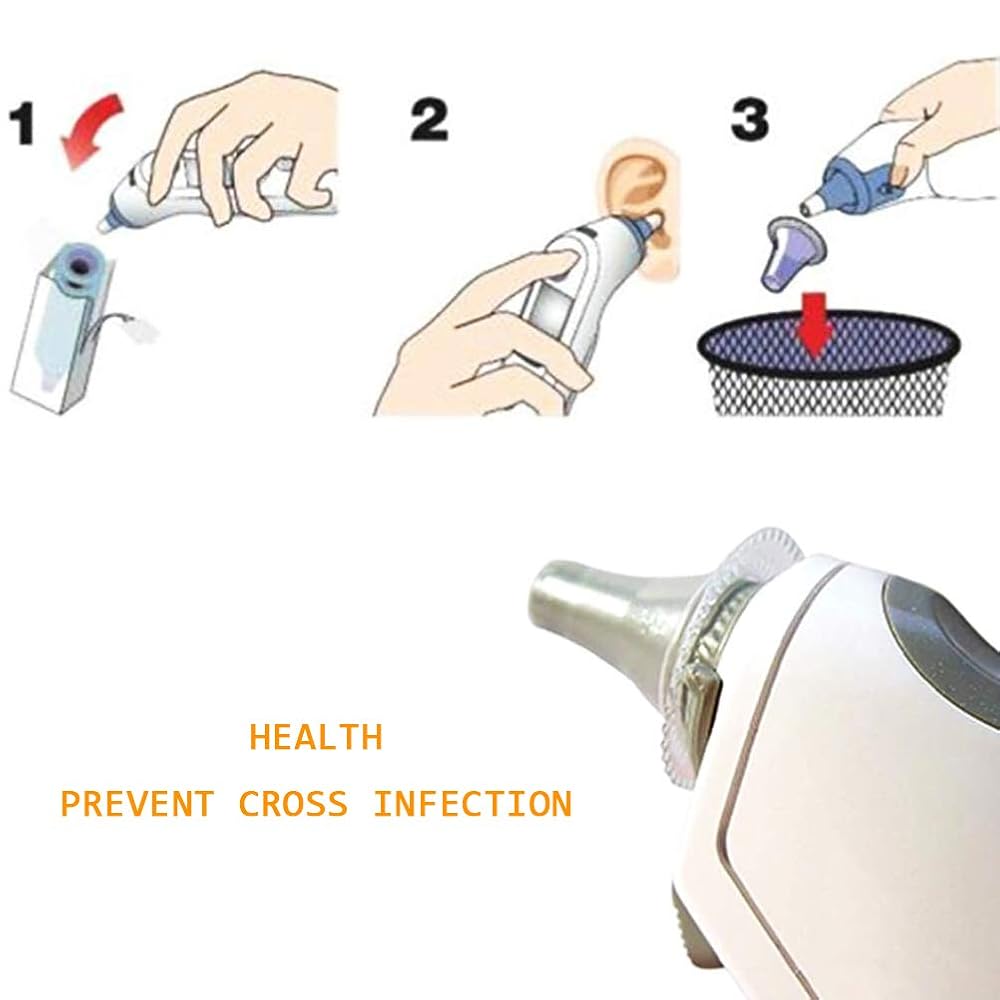 1

2

3

HEALTH
PREVENT CROSS INFECTION