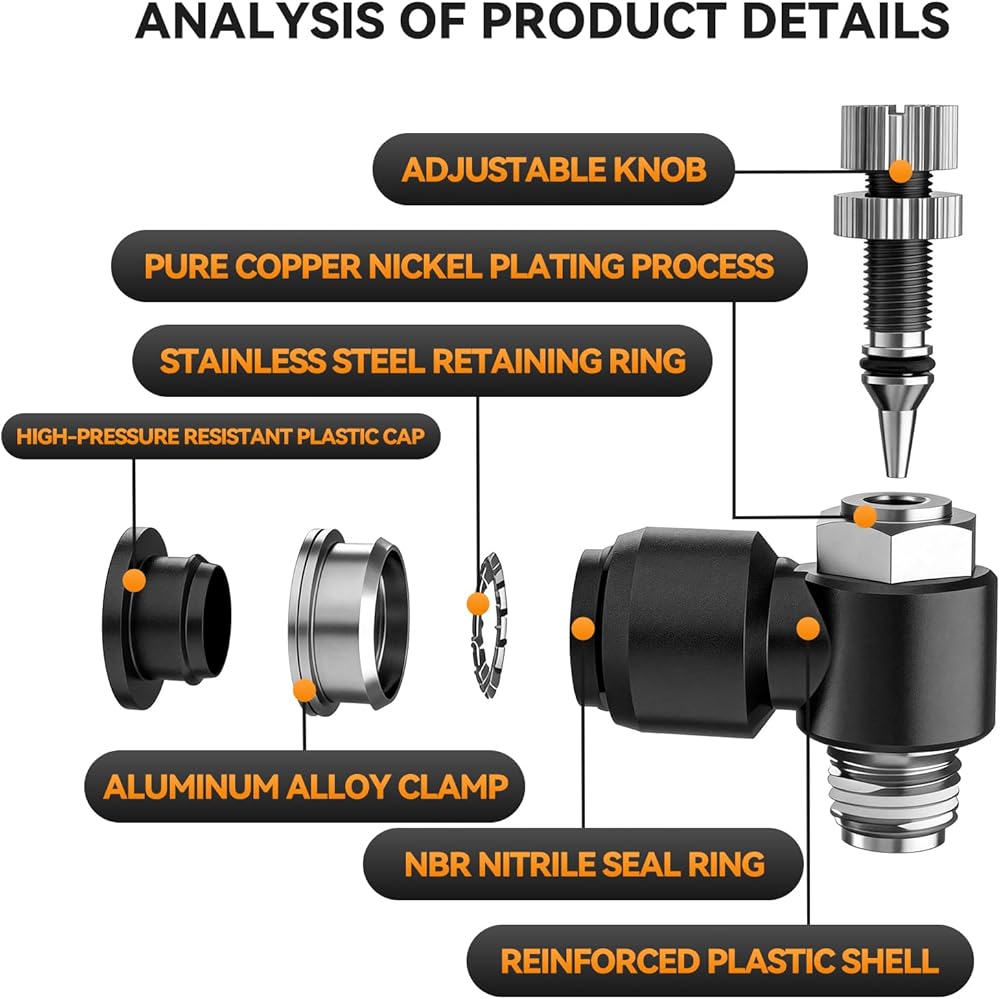 ANALYSIS OF PRODUCT DETAILS

ADJUSTABLE KNOB

PURE COPPER NICKEL PLATING PROCESS

STAINLESS STEEL RETAINING RING

HIGH-PRESSURE RESISTANT PLASTIC CAP

ALUMINUM ALLOY CLAMP

NBR NITRILE SEAL RING

REINFORCED PLASTIC SHELL