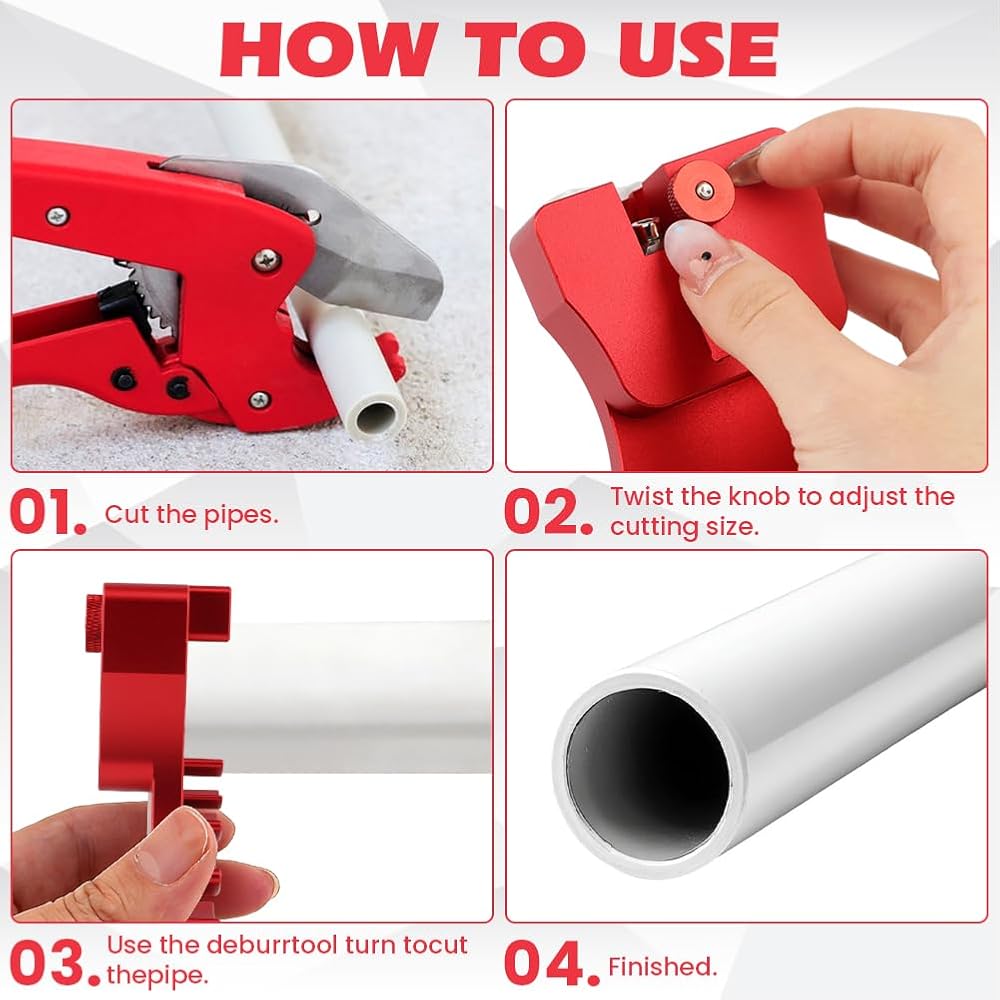 HOW TO USE

01. Cut the pipes.

02. Twist the knob to adjust the cutting size.

03. Use the deburrtool turn tocut thepipe.

04. Finished.