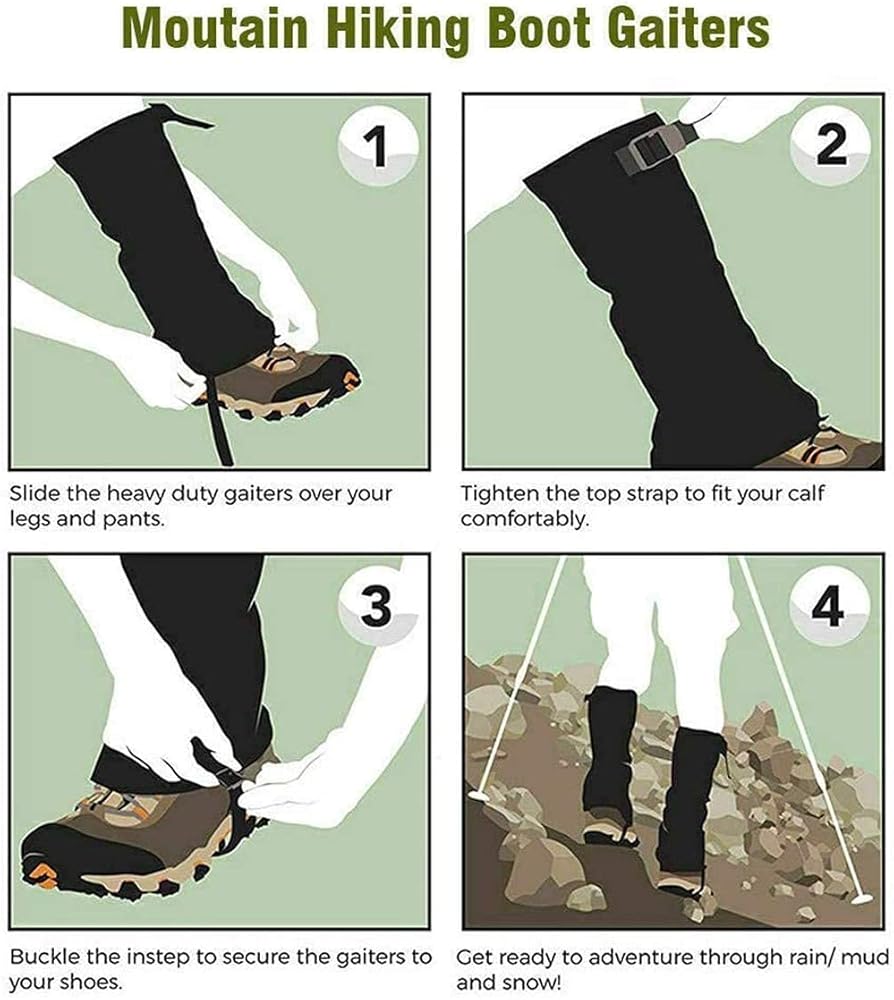 Moutain Hiking Boot Gaiters

1

Slide the heavy duty gaiters over your legs and pants.

2

Tighten the top strap to fit your calf comfortably.

3

Buckle the instep to secure the gaiters to your shoes.

4

Get ready to adventure through rain/ mud and snow!