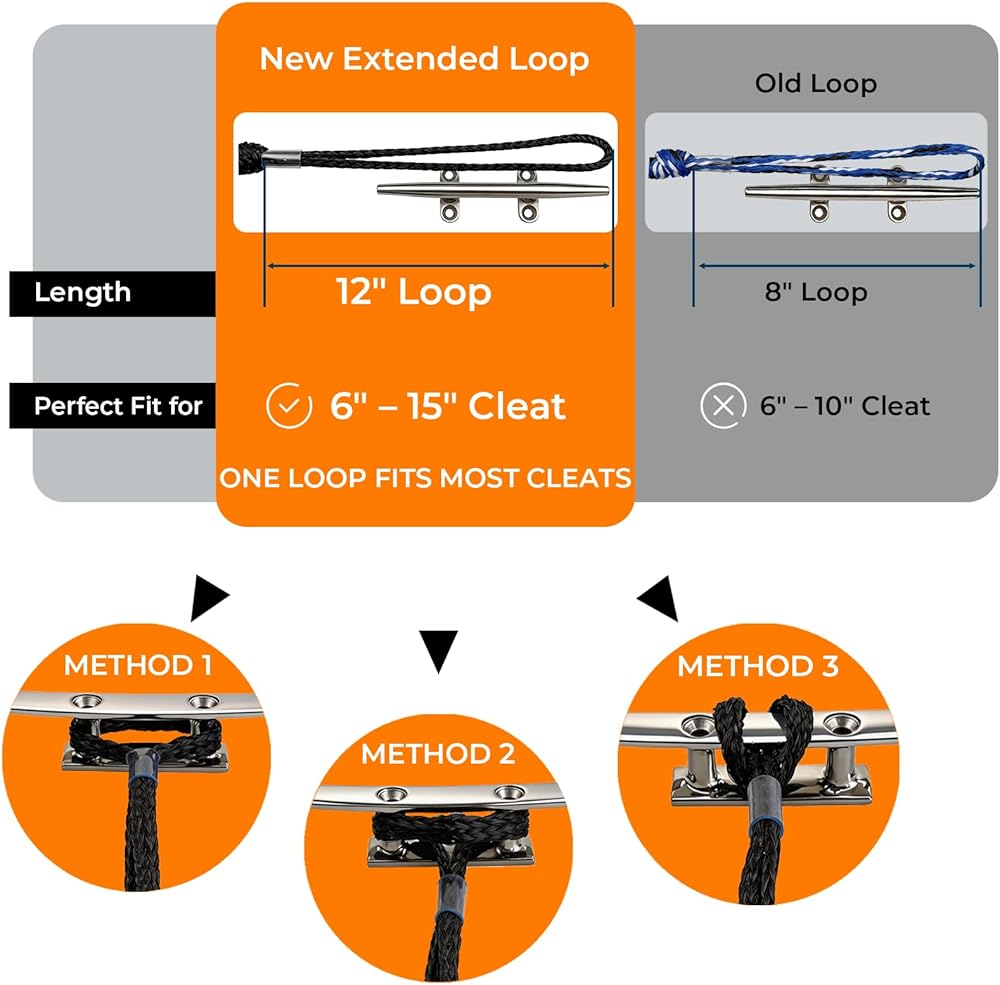 New Extended Loop

Old Loop

Length

12" Loop

8" Loop

Perfect Fit for

6" – 15" Cleat

6" – 10" Cleat

ONE LOOP FITS MOST CLEATS

METHOD 1

METHOD 2

METHOD 3