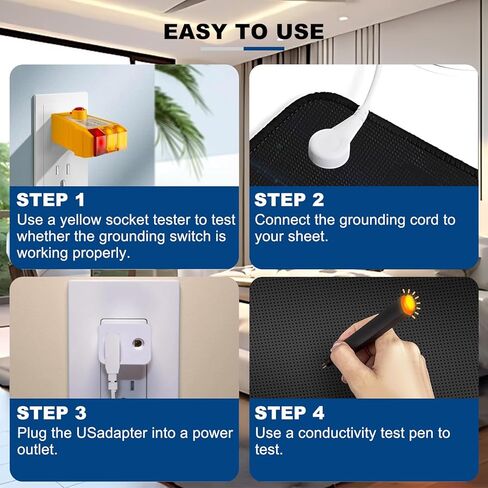 EASY TO USE

STEP 1
Use a yellow socket tester to test whether the grounding switch is working properly.

STEP 2
Connect the grounding cord to your sheet.

STEP 3
Plug the USadapter into a power outlet.

STEP 4
Use a conductivity test pen to test.