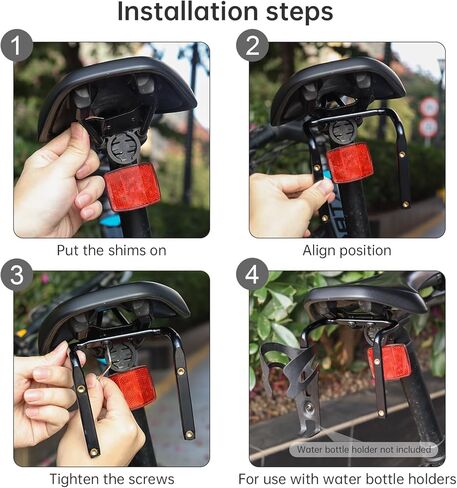 Installation steps

1

Put the shims on

2

Align position

3

Tighten the screws

4

Water bottle holder not included

For use with water bottle holders