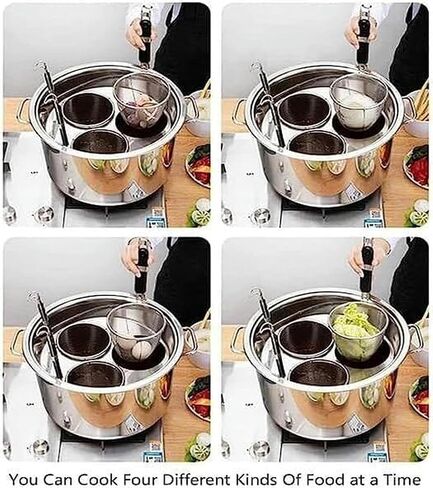 You Can Cook Four Different Kinds Of Food at a Time