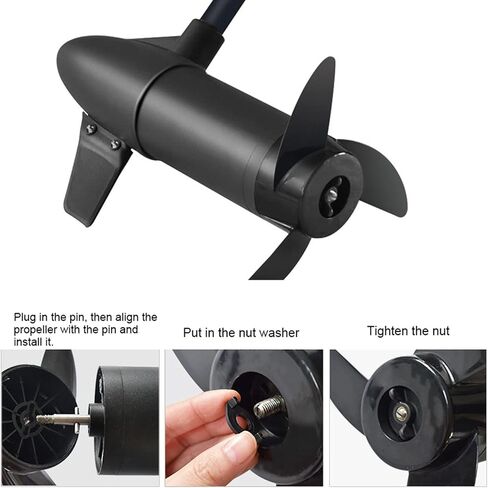 Plug in the pin, then align the propeller with the pin and install it.

Put in the nut washer

Tighten the nut