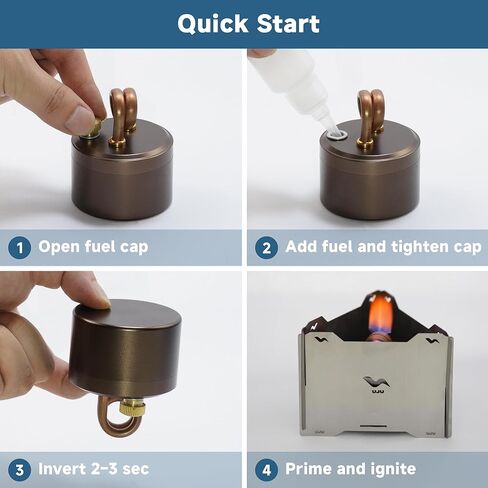 Quick Start

1 Open fuel cap

2 Add fuel and tighten cap

3 Invert 2–3 sec

4 Prime and ignite