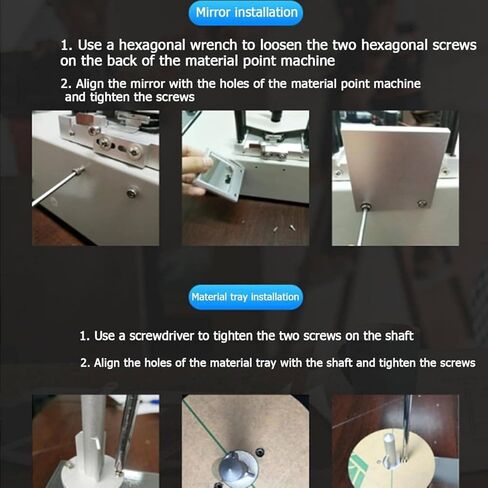 Mirror installation

1. Use a hexagonal wrench to loosen the two hexagonal screws on the back of the material point machine

2. Align the mirror with the holes of the material point machine and tighten the screws

Material tray installation

1. Use a screwdriver to tighten the two screws on the shaft

2. Align the holes of the material tray with the shaft and tighten the screws