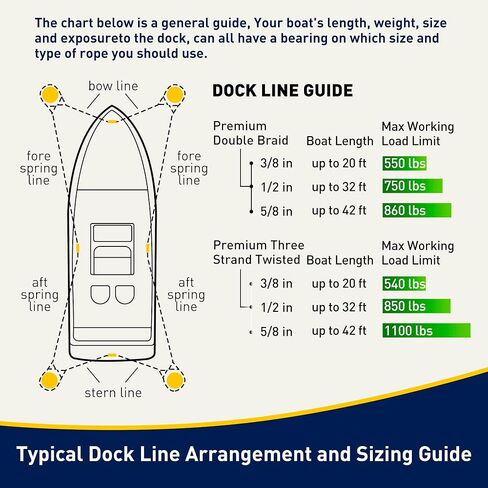 The chart below is a general guide, Your boat's length, weight, size and exposureto the dock, can all have a bearing on which size and type of rope you should use.

bow line

fore spring line

fore spring line

aft spring line

aft spring line

stern line

DOCK LINE GUIDE

| Premium Double Braid | Boat Length | Max Working Load Limit |
|---|---|---|
| 3/8 in | up to 20 ft | 550 lbs |
| 1/2 in | up to 32 ft | 750 lbs |
| 5/8 in | up to 42 ft | 860 lbs |

| Premium Three Strand Twisted | Boat Length | Max Working Load Limit |
|---|---|---|
| 3/8 in | up to 20 ft | 540 lbs |
| 1/2 in | up to 32 ft | 850 lbs |
| 5/8 in | up to 42 ft | 1100 lbs |

Typical Dock Line Arrangement and Sizing Guide