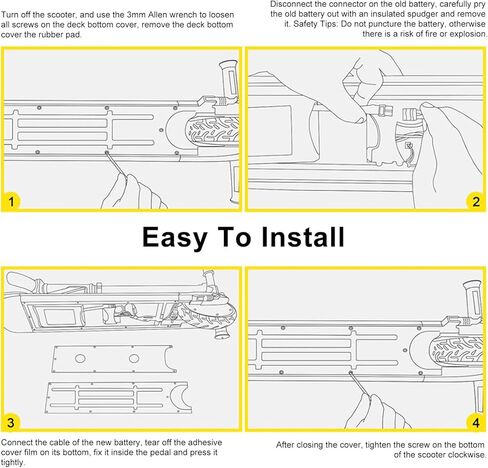 Turn off the scooter, and use the 3mm Allen wrench to loosen all screws on the deck bottom cover, remove the deck bottom cover the rubber pad.

Disconnect the connector on the old battery, carefully pry the old battery out with an insulated spudger and remove it. Safety Tips: Do not puncture the battery, otherwise there is a risk of fire or explosion.

1

2

Easy To Install

3

4

Connect the cable of the new battery, tear off the adhesive cover film on its bottom, fix it inside the pedal and press it tightly.

After closing the cover, tighten the screw on the bottom of the scooter clockwise.