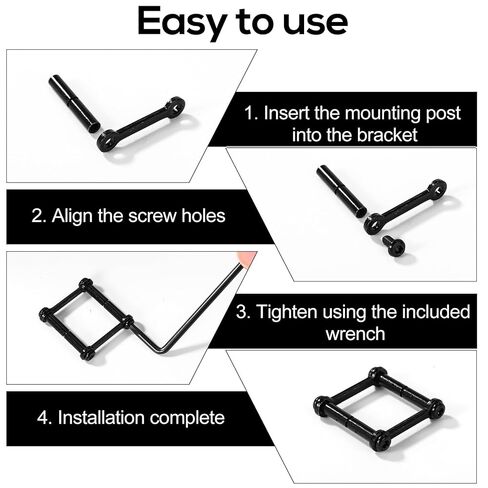 Easy to use

1. Insert the mounting post into the bracket

2. Align the screw holes

3. Tighten using the included wrench

4. Installation complete