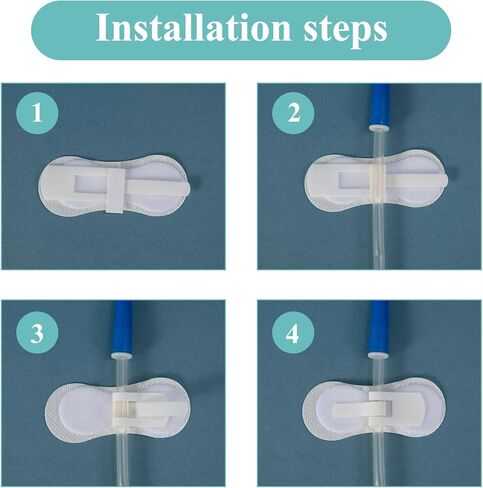 Installation steps

1

2

3

4