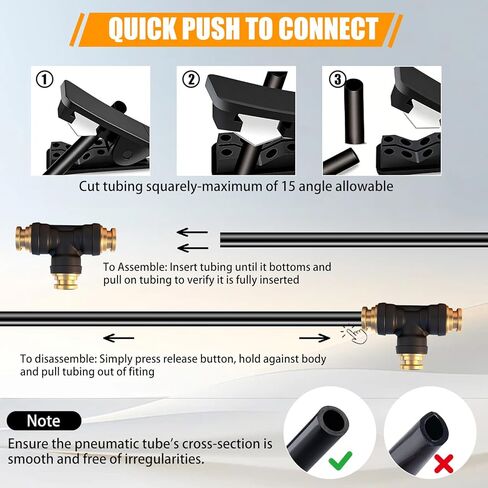 QUICK PUSH TO CONNECT

①

②

③

Cut tubing squarely-maximum of 15 angle allowable

To Assemble: Insert tubing until it bottoms and pull on tubing to verify it is fully inserted

To disassemble: Simply press release button, hold against body and pull tubing out of fiting

Note

Ensure the pneumatic tube's cross-section is smooth and free of irregularities.