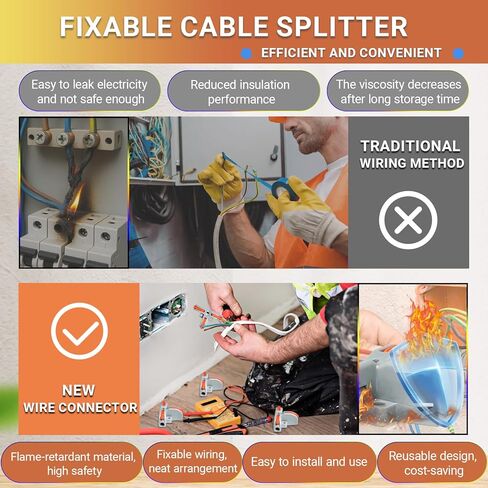 FIXABLE CABLE SPLITTER

EFFICIENT AND CONVENIENT

Easy to leak electricity and not safe enough

Reduced insulation performance

The viscosity decreases after long storage time

TRADITIONAL WIRING METHOD

NEW WIRE CONNECTOR

Flame-retardant material, high safety

Fixable wiring, neat arrangement

Easy to install and use

Reusable design, cost-saving