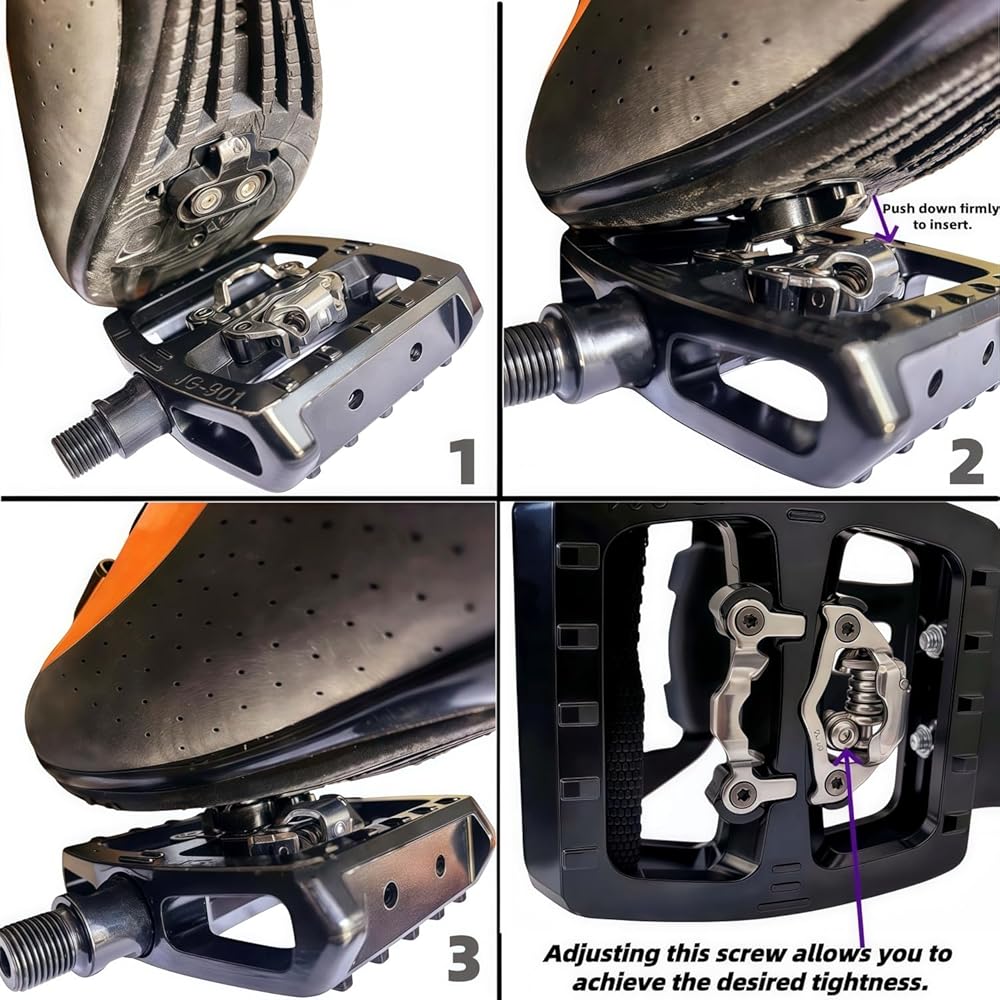 JG-901

1

Push down firmly to insert.

2

3

Adjusting this screw allows you to achieve the desired tightness.