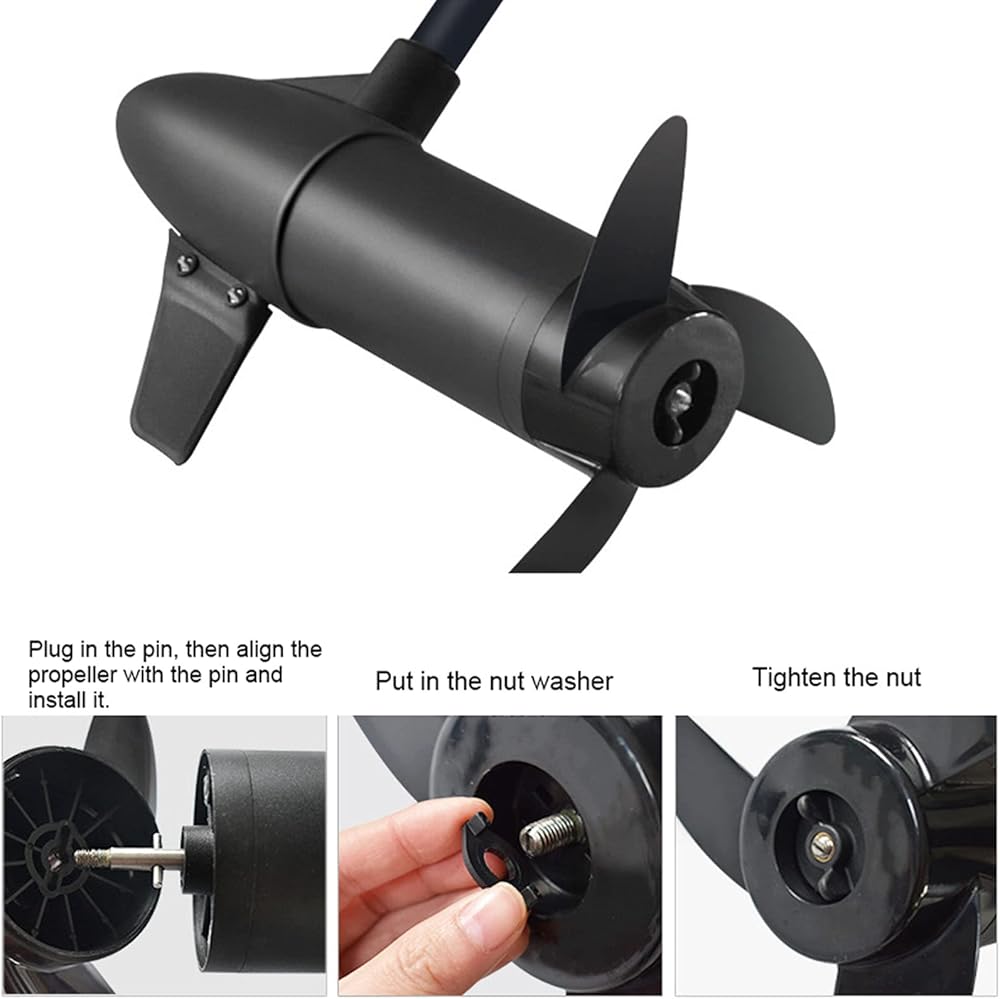 Plug in the pin, then align the propeller with the pin and install it.

Put in the nut washer

Tighten the nut