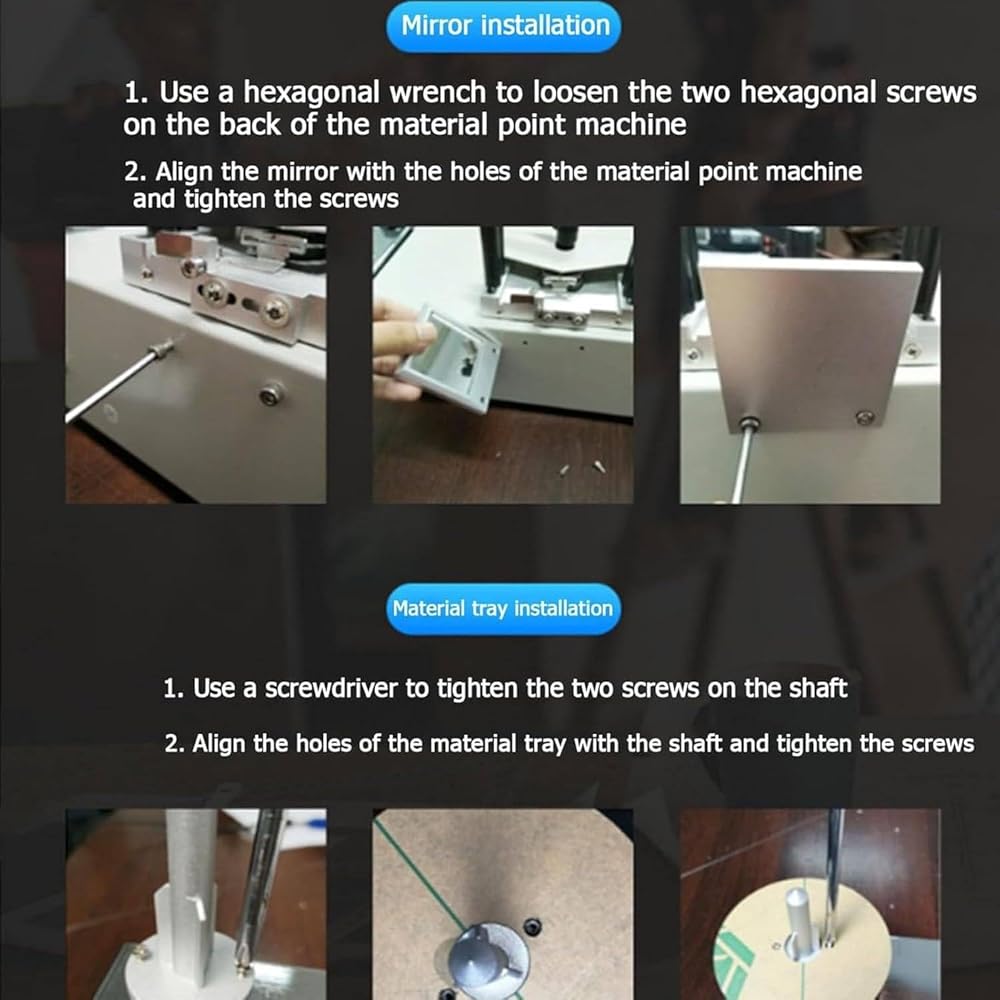 Mirror installation

1. Use a hexagonal wrench to loosen the two hexagonal screws on the back of the material point machine

2. Align the mirror with the holes of the material point machine and tighten the screws

Material tray installation

1. Use a screwdriver to tighten the two screws on the shaft

2. Align the holes of the material tray with the shaft and tighten the screws