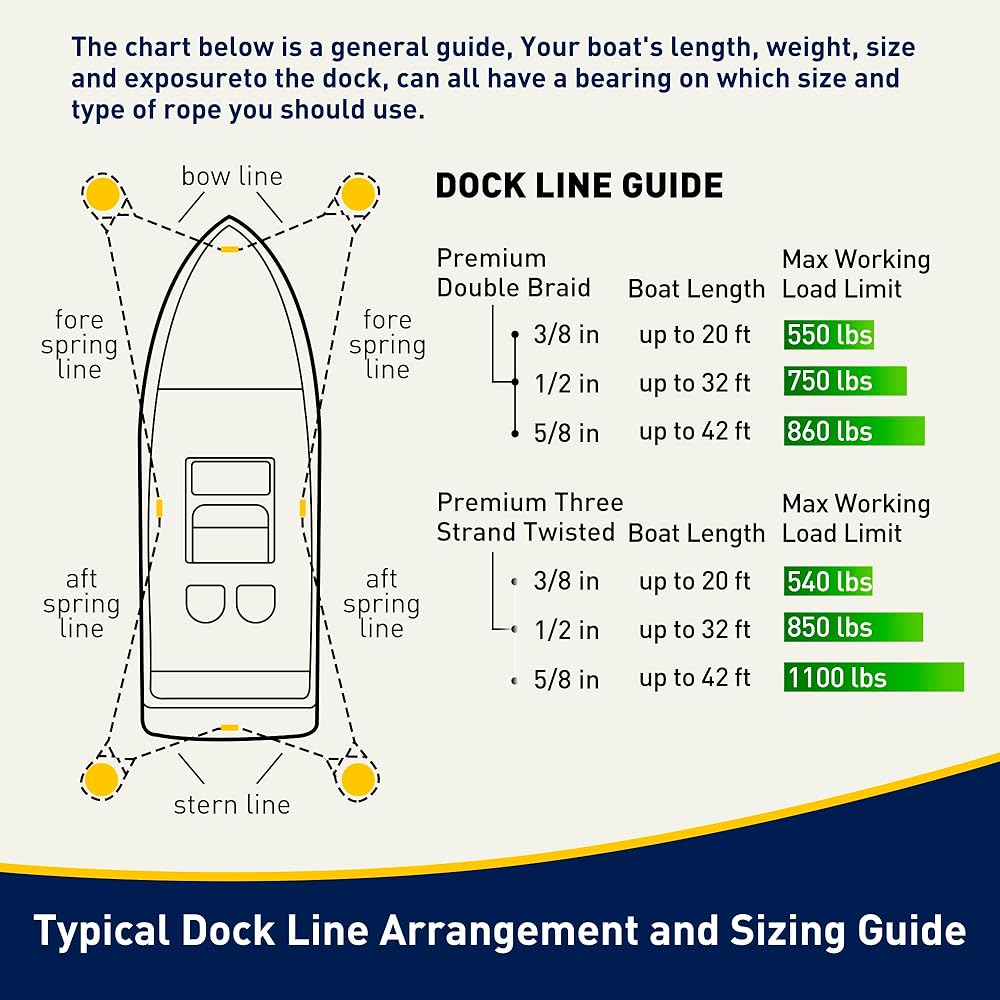 The chart below is a general guide, Your boat's length, weight, size and exposureto the dock, can all have a bearing on which size and type of rope you should use.

bow line

fore spring line

fore spring line

aft spring line

aft spring line

stern line

DOCK LINE GUIDE

| Premium Double Braid | Boat Length | Max Working Load Limit |
|---|---|---|
| 3/8 in | up to 20 ft | 550 lbs |
| 1/2 in | up to 32 ft | 750 lbs |
| 5/8 in | up to 42 ft | 860 lbs |

| Premium Three Strand Twisted | Boat Length | Max Working Load Limit |
|---|---|---|
| 3/8 in | up to 20 ft | 540 lbs |
| 1/2 in | up to 32 ft | 850 lbs |
| 5/8 in | up to 42 ft | 1100 lbs |

Typical Dock Line Arrangement and Sizing Guide