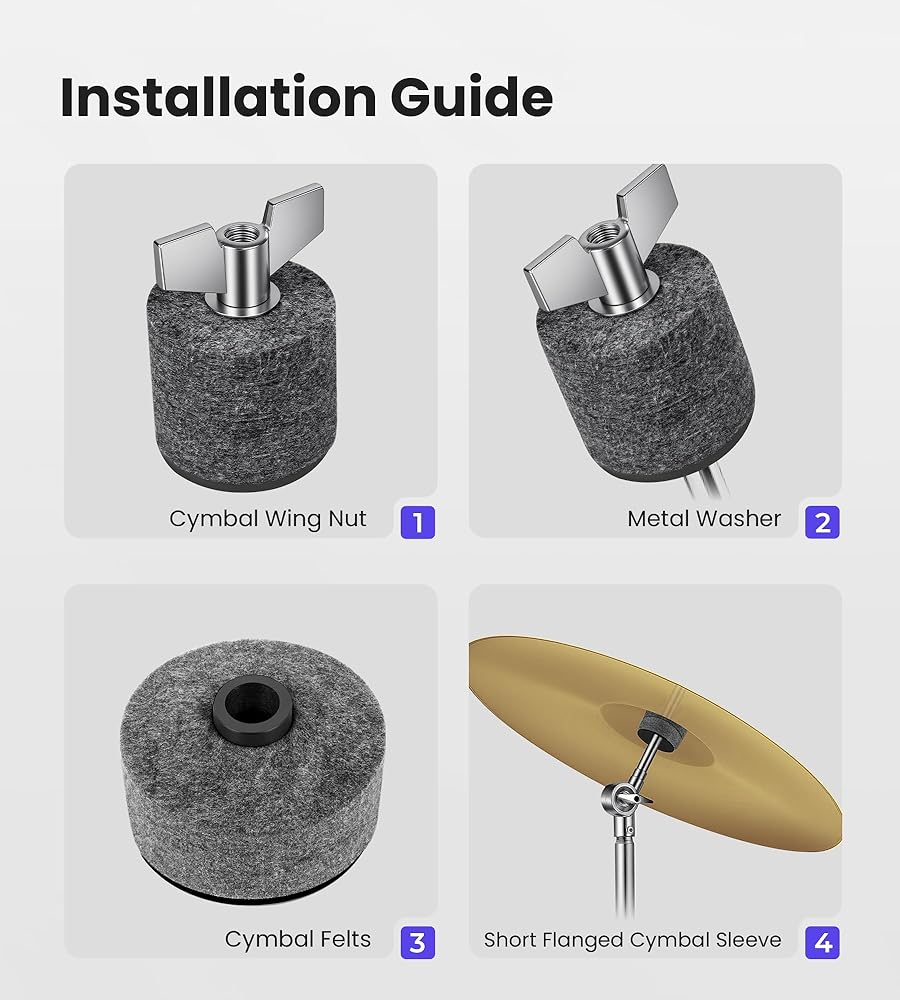 Installation Guide

Cymbal Wing Nut 1

Metal Washer 2

Cymbal Felts 3

Short Flanged Cymbal Sleeve 4