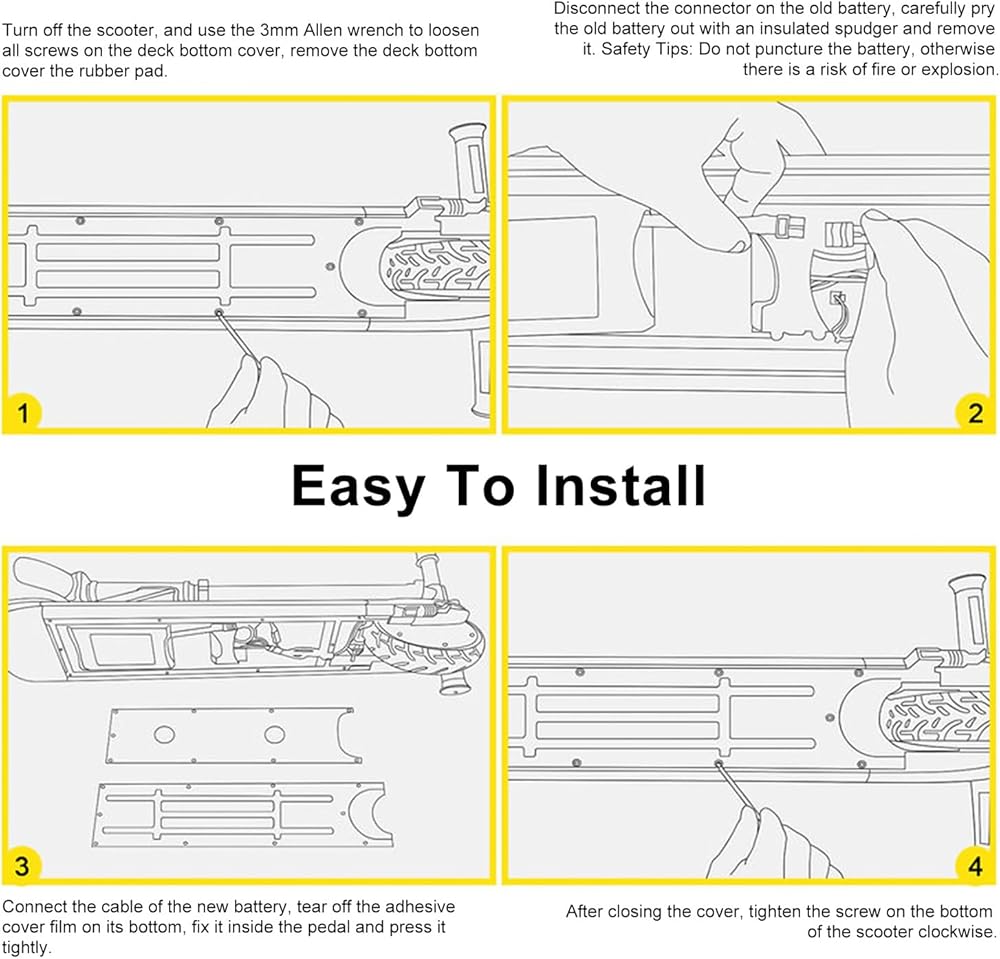 Turn off the scooter, and use the 3mm Allen wrench to loosen all screws on the deck bottom cover, remove the deck bottom cover the rubber pad.

Disconnect the connector on the old battery, carefully pry the old battery out with an insulated spudger and remove it. Safety Tips: Do not puncture the battery, otherwise there is a risk of fire or explosion.

1

2

Easy To Install

3

4

Connect the cable of the new battery, tear off the adhesive cover film on its bottom, fix it inside the pedal and press it tightly.

After closing the cover, tighten the screw on the bottom of the scooter clockwise.